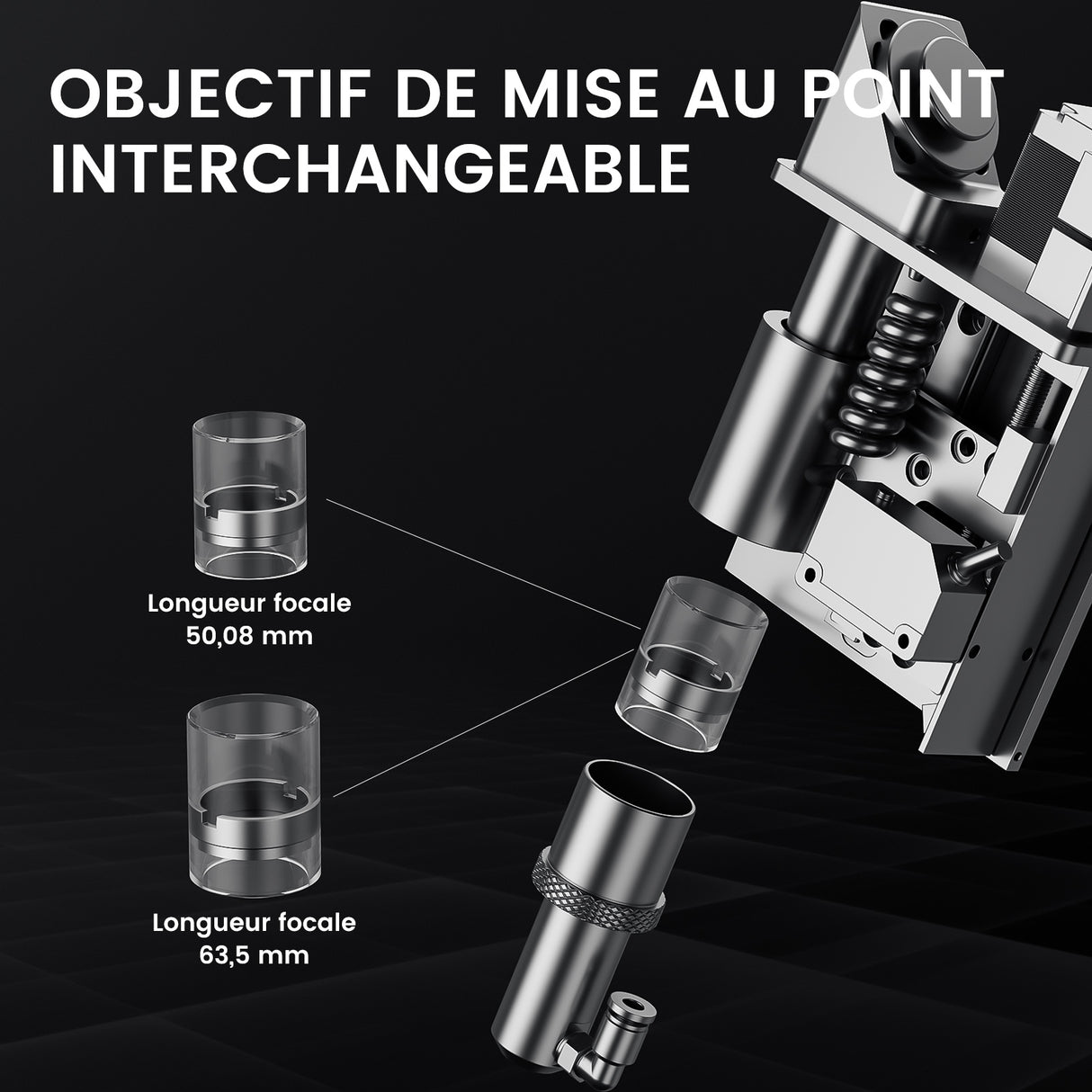 OBJECTIF DE MISE AU POINT INTERCHANGEABLE

Longueur focale
50,08 mm

Longueur focale
63,5 mm