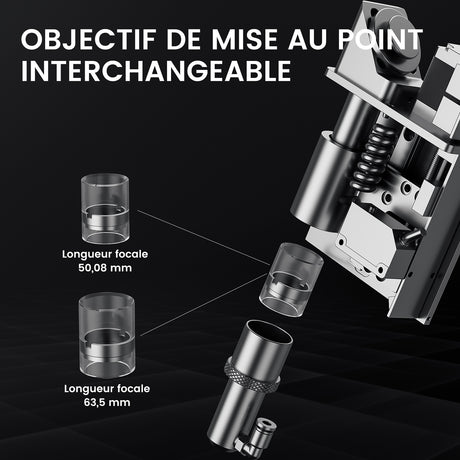 OBJECTIF DE MISE AU POINT INTERCHANGEABLE

Longueur focale
50,08 mm

Longueur focale
63,5 mm