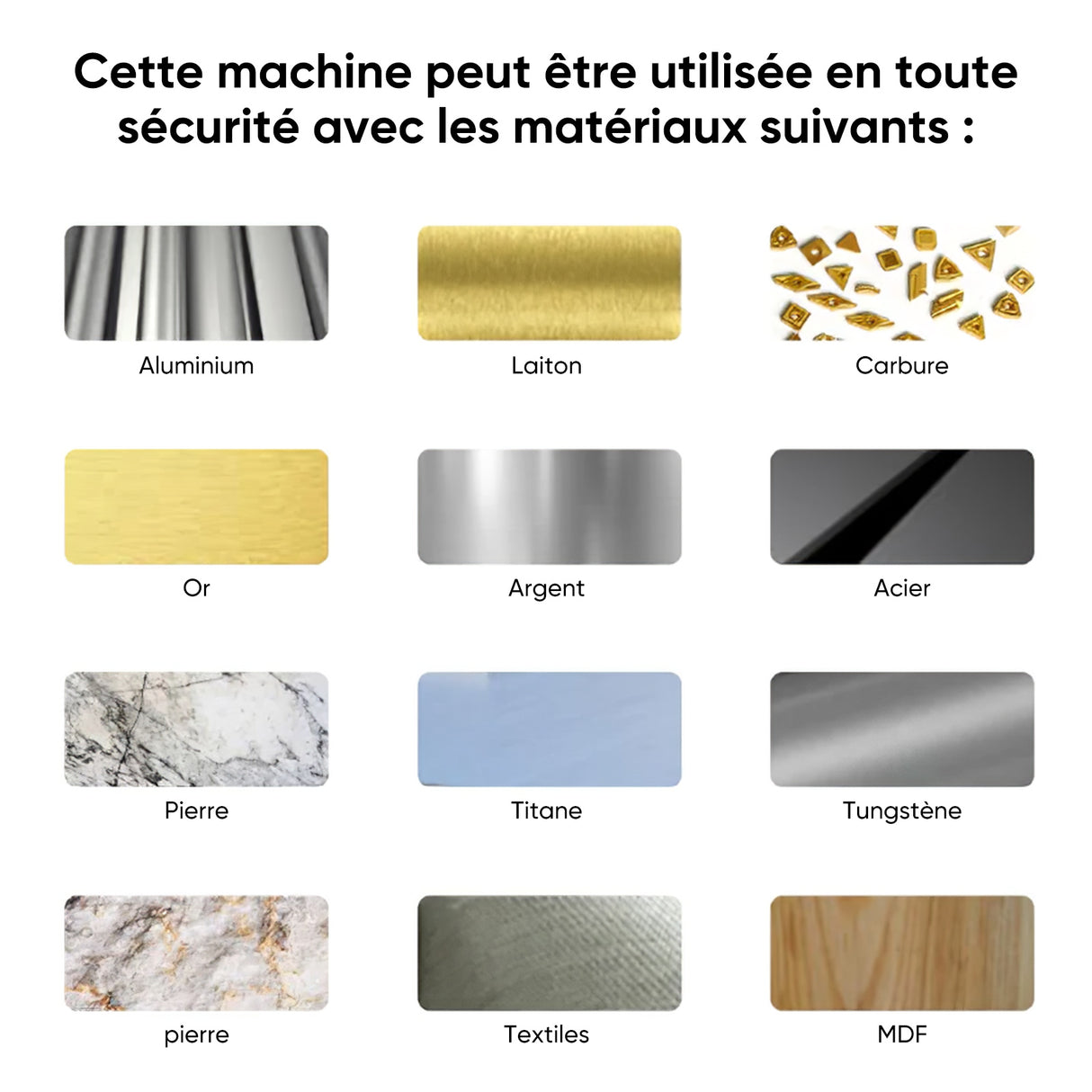 Cette machine peut être utilisée en toute sécurité avec les matériaux suivants :

Aluminium

Laiton

Carbure

Or

Argent

Acier

Pierre

Titane

Tungstène

pierre

Textiles

MDF