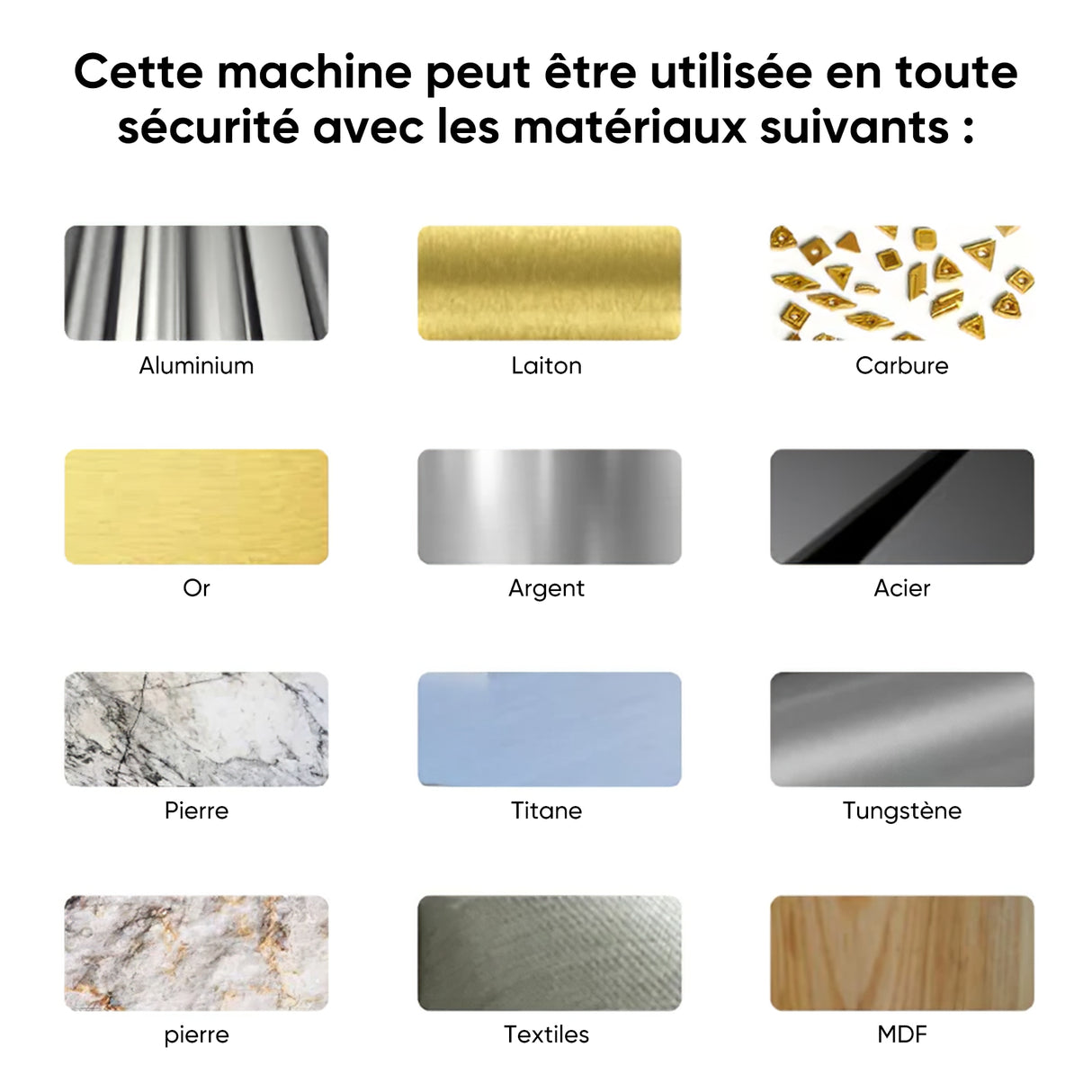 Cette machine peut être utilisée en toute sécurité avec les matériaux suivants :

Aluminium

Laiton

Carbure

Or

Argent

Acier

Pierre

Titane

Tungstène

pierre

Textiles

MDF