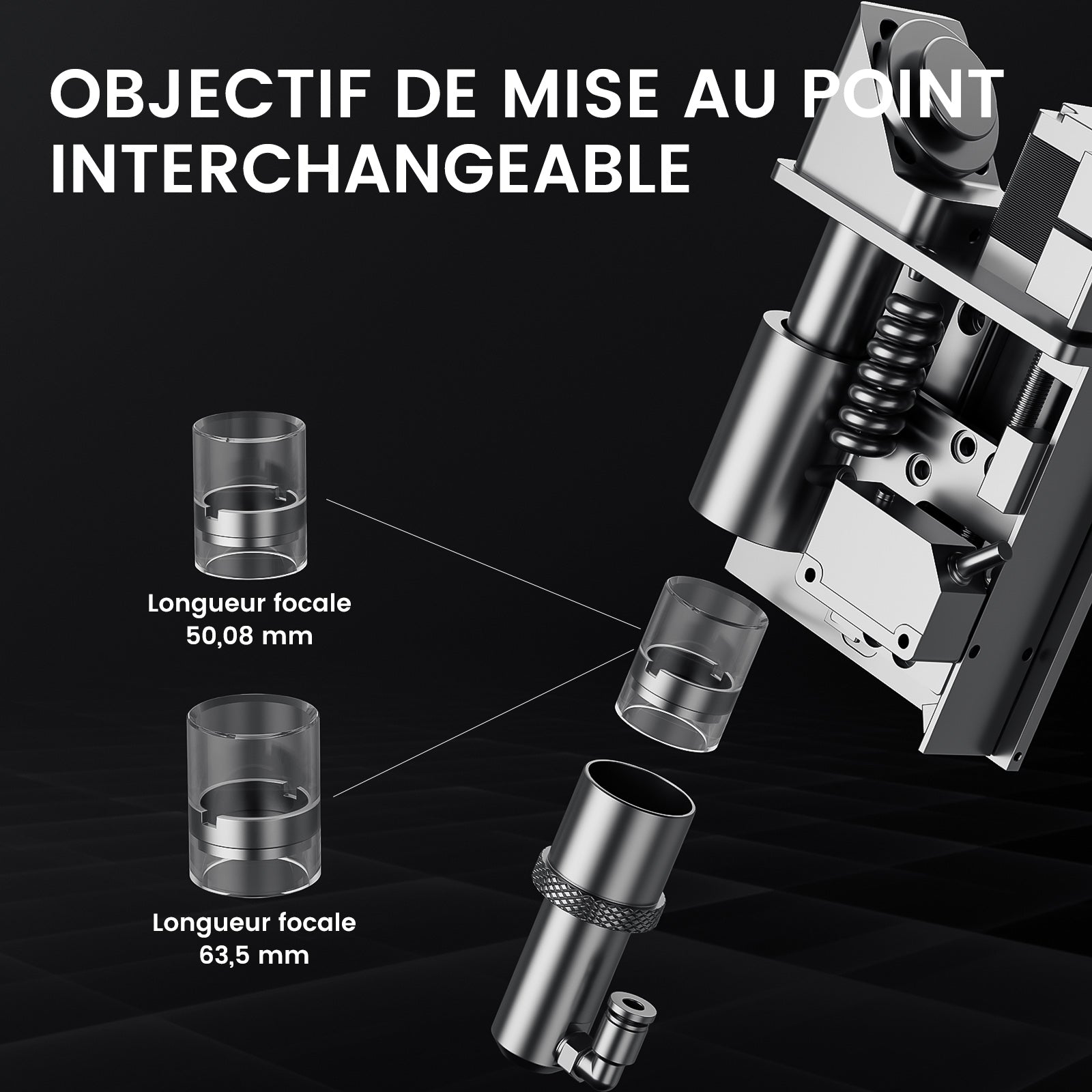 OBJECTIF DE MISE AU POINT INTERCHANGEABLE

Longueur focale
50,08 mm

Longueur focale
63,5 mm